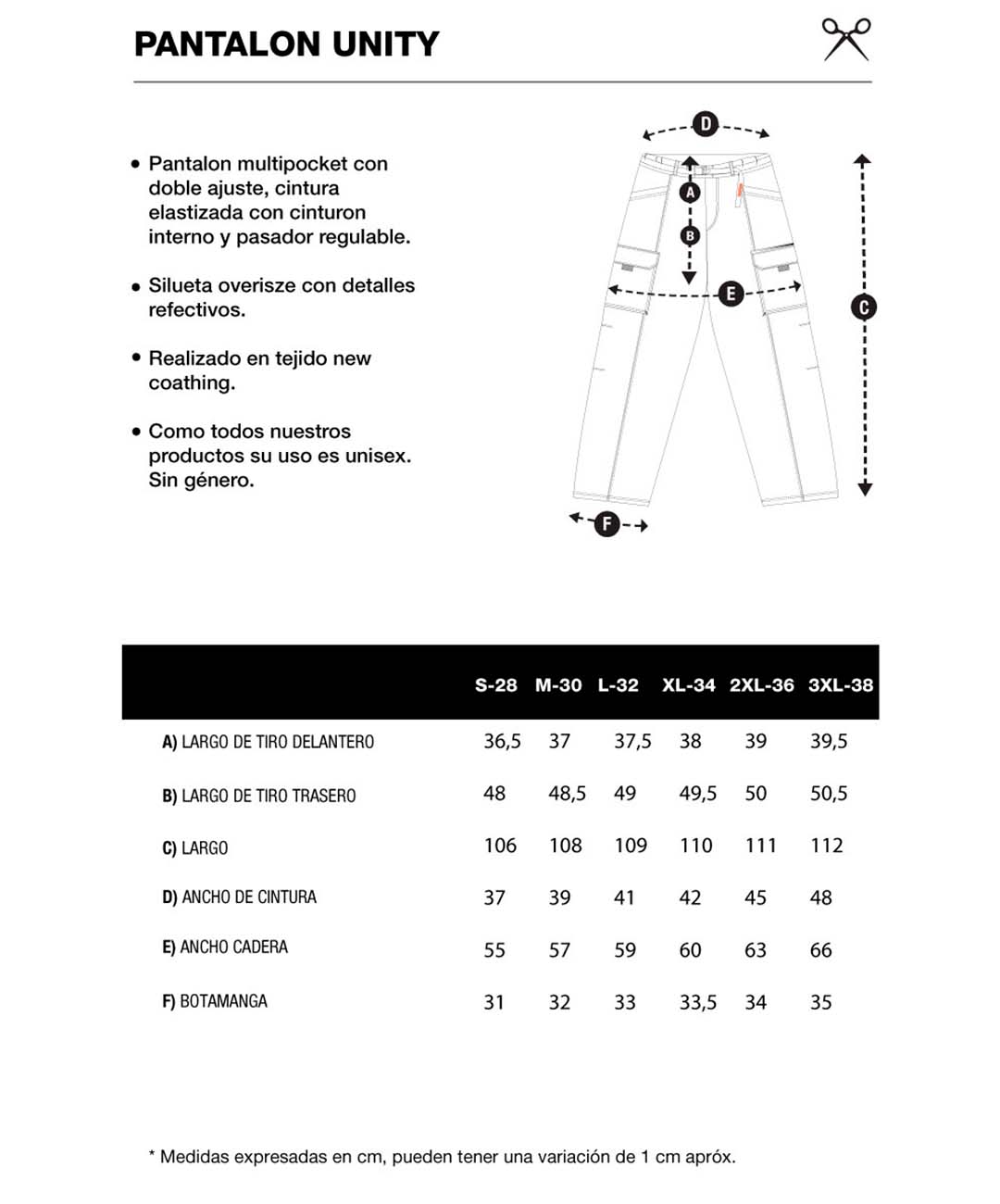 PANTALON UNITY

• Pantalon multipocket con doble ajuste, cintura elastizada con cinturon interno y pasador regulable.

• Silueta overisze con detalles refectivos.

• Realizado en tejido new coathing.

• Como todos nuestros productos su uso es unisex. Sin género.

D
A
B
E
C
F

| | S-28 | M-30 | L-32 | XL-34 | 2XL-36 | 3XL-38 |
|---|---|---|---|---|---|---|
| A) LARGO DE TIRO DELANTERO | 36,5 | 37 | 37,5 | 38 | 39 | 39,5 |
| B) LARGO DE TIRO TRASERO | 48 | 48,5 | 49 | 49,5 | 50 | 50,5 |
| C) LARGO | 106 | 108 | 109 | 110 | 111 | 112 |
| D) ANCHO DE CINTURA | 37 | 39 | 41 | 42 | 45 | 48 |
| E) ANCHO CADERA | 55 | 57 | 59 | 60 | 63 | 66 |
| F) BOTAMANGA | 31 | 32 | 33 | 33,5 | 34 | 35 |

* Medidas expresadas en cm, pueden tener una variación de 1 cm apróx.